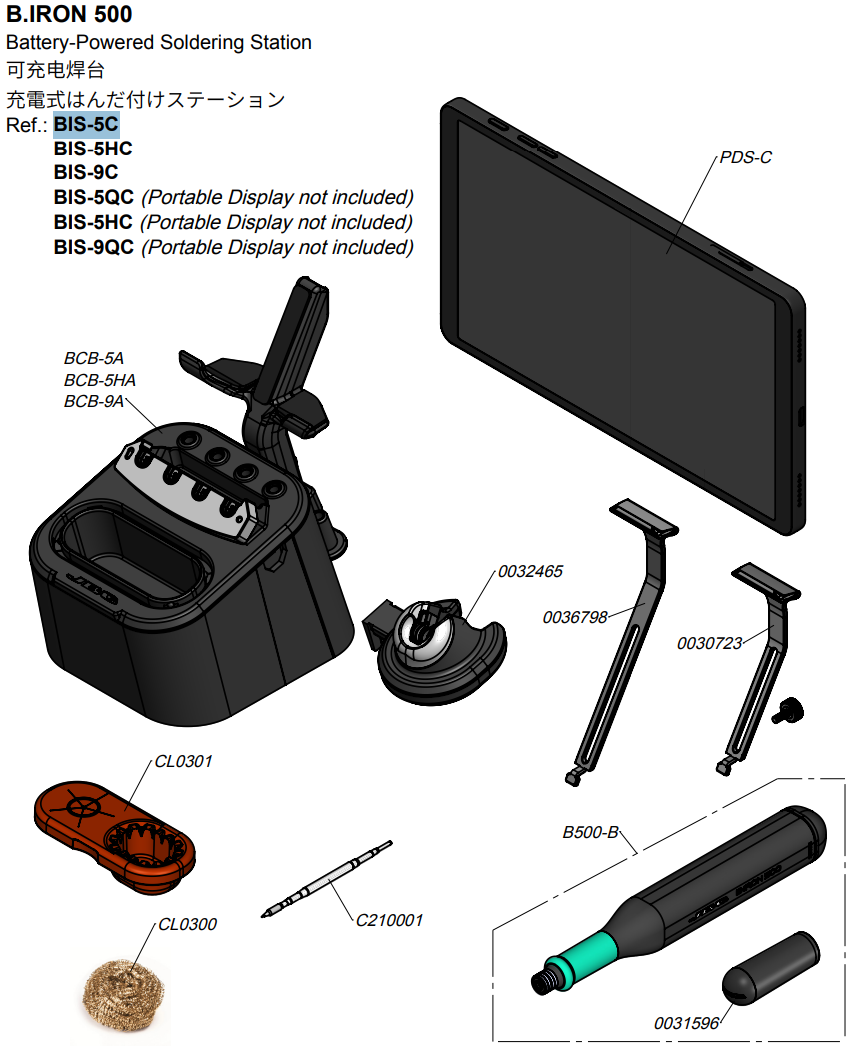 B.IRON 500

Battery-Powered Soldering Station
可充电焊台
充電式はんだ付けステーション

Ref.: BIS-5C
BIS-5HC
BIS-9C
BIS-5QC (Portable Display not included)
BIS-5HC (Portable Display not included)
BIS-9QC (Portable Display not included)

PDS-C

BCB-5A
BCB-5HA
BCB-9A

0032465

0036798

0030723

CL0301

B500-B

C210001

CL0300

0031596