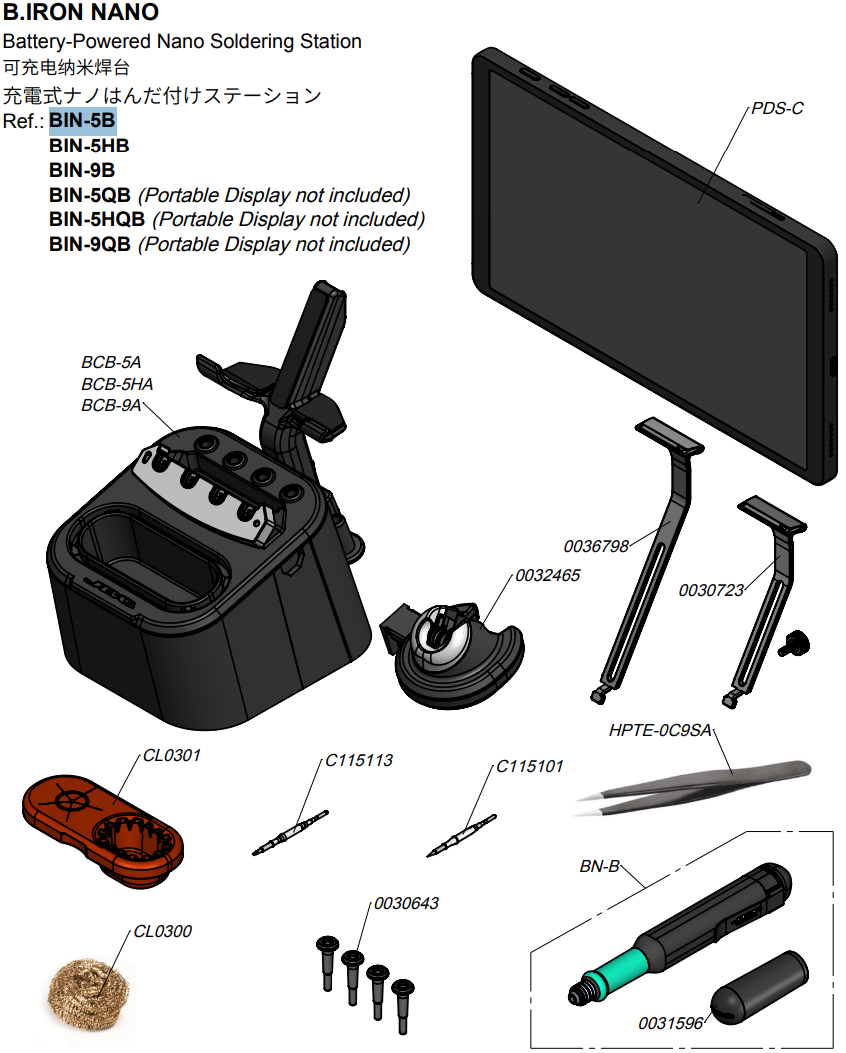 B.IRON NANO
Battery-Powered Nano Soldering Station
可充电纳米焊台
充電式ナノはんだ付けステーション
Ref.: BIN-5B
BIN-5HB
BIN-9B
BIN-5QB (Portable Display not included)
BIN-5HQB (Portable Display not included)
BIN-9QB (Portable Display not included)

PDS-C

BCB-5A
BCB-5HA
BCB-9A

0036798
0030723
0032465

HPTE-0C9SA

CL0301
C115113
C115101

BN-B

CL0300
0030643
0031596